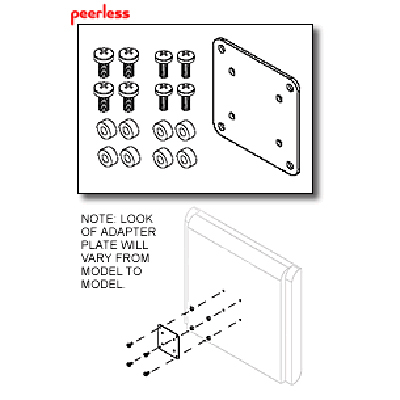 peerless

NOTE: LOOK OF ADAPTER PLATE WILL VARY FROM MODEL TO MODEL.