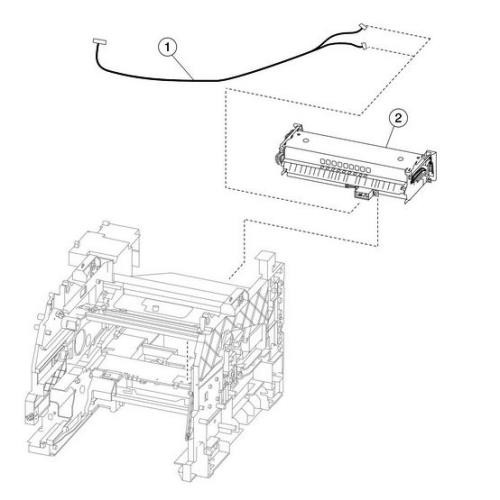 1

2