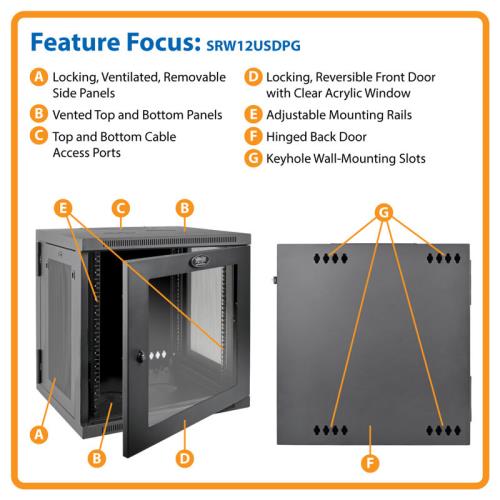 Feature Focus: SRW12USDPG

A Locking, Ventilated, Removable Side Panels

B Vented Top and Bottom Panels

C Top and Bottom Cable Access Ports

D Locking, Reversible Front Door with Clear Acrylic Window

E Adjustable Mounting Rails

F Hinged Back Door

G Keyhole Wall-Mounting Slots

E C B

A B D

G

F