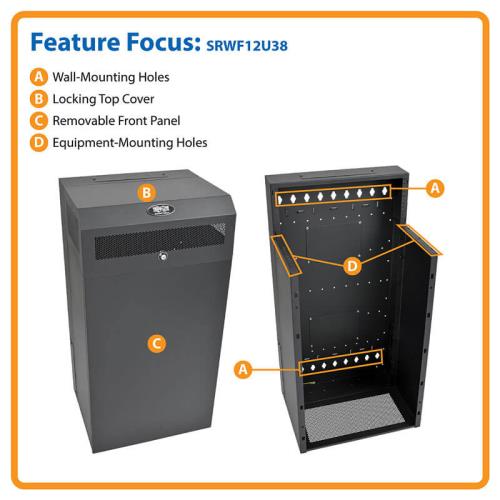 Feature Focus: SRWF12U38

A Wall-Mounting Holes
B Locking Top Cover
C Removable Front Panel
D Equipment-Mounting Holes

B

C

A

D

A