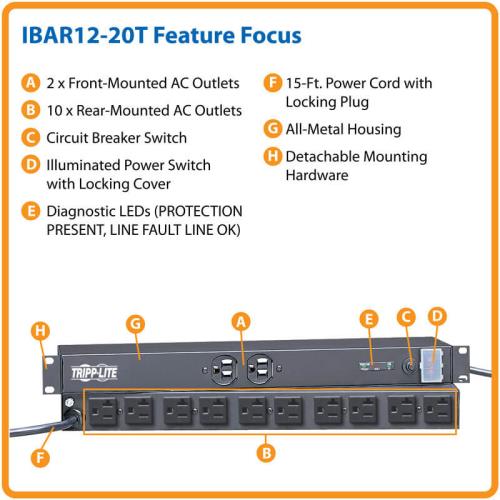 IBAR12-20T Feature Focus

A 2 x Front-Mounted AC Outlets

B 10 x Rear-Mounted AC Outlets

C Circuit Breaker Switch

D Illuminated Power Switch with Locking Cover

E Diagnostic LEDs (PROTECTION PRESENT, LINE FAULT LINE OK)

F 15-Ft. Power Cord with Locking Plug

G All-Metal Housing

H Detachable Mounting Hardware

H G A E C D

TRIPP·LITE

F B