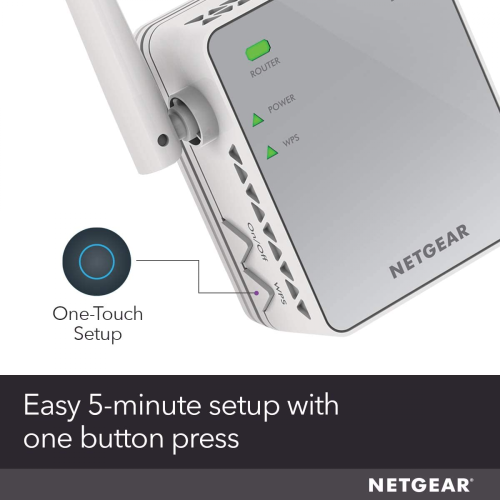 ROUTER
POWER
WPS
On/Off
WPS
NETGEAR
One-Touch Setup

Easy 5-minute setup with one button press

NETGEAR®