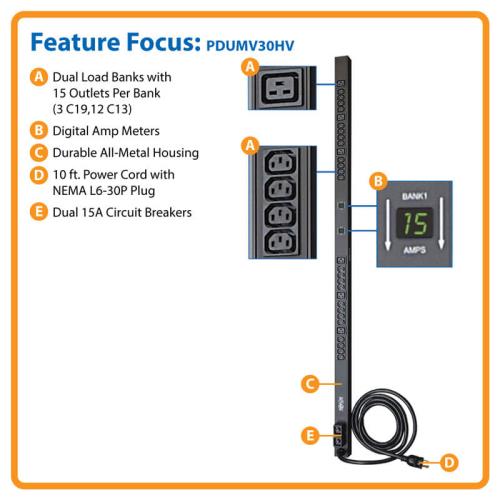 Feature Focus: PDUMV30HV

A Dual Load Banks with 15 Outlets Per Bank (3 C19,12 C13)

B Digital Amp Meters

C Durable All-Metal Housing

D 10 ft. Power Cord with NEMA L6-30P Plug

E Dual 15A Circuit Breakers

A

A

B

BANK1

15

AMPS

C

E

D