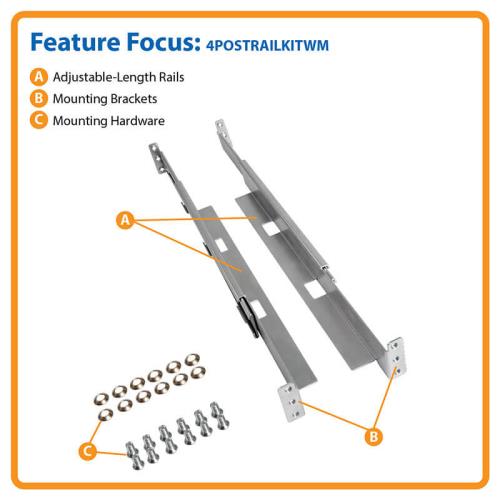 Feature Focus: 4POSTRAILKITWM

A Adjustable-Length Rails
B Mounting Brackets
C Mounting Hardware

A

B

C