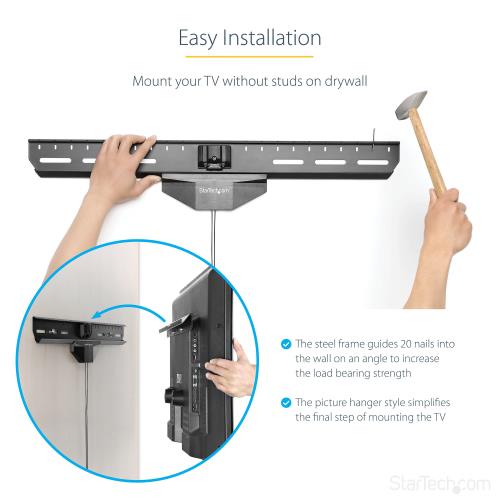 Easy Installation

Mount your TV without studs on drywall

StarTech.com

The steel frame guides 20 nails into the wall on an angle to increase the load bearing strength

The picture hanger style simplifies the final step of mounting the TV

StarTech.com