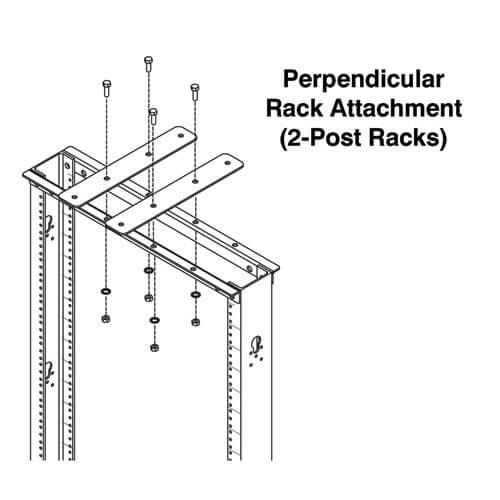 Perpendicular Rack Attachment (2-Post Racks)