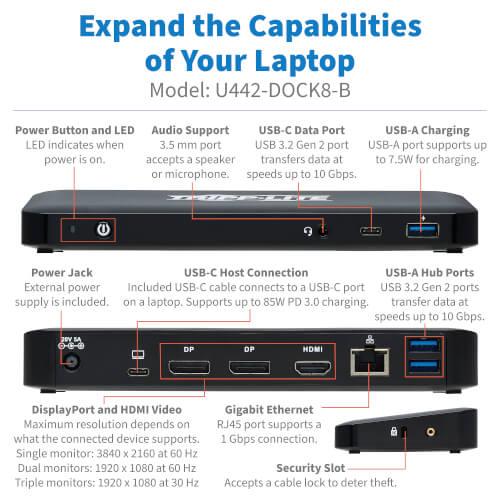 Expand the Capabilities of Your Laptop

Model: U442-DOCK8-B

Power Button and LED
LED indicates when power is on.

Audio Support
3.5 mm port accepts a speaker or microphone.

USB-C Data Port
USB 3.2 Gen 2 port transfers data at speeds up to 10 Gbps.

USB-A Charging
USB-A port supports up to 7.5W for charging.

TRIPP·LITE

Power Jack
External power supply is included.

USB-C Host Connection
Included USB-C cable connects to a USB-C port on a laptop. Supports up to 85W PD 3.0 charging.

USB-A Hub Ports
USB 3.2 Gen 2 ports transfer data at speeds up to 10 Gbps.

20V 5A

DP

DP

HDMI

DisplayPort and HDMI Video
Maximum resolution depends on what the connected device supports.
Single monitor: 3840 x 2160 at 60 Hz
Dual monitors: 1920 x 1080 at 60 Hz
Triple monitors: 1920 x 1080 at 30 Hz

Gigabit Ethernet
RJ45 port supports a 1 Gbps connection.

Security Slot
Accepts a cable lock to deter theft.