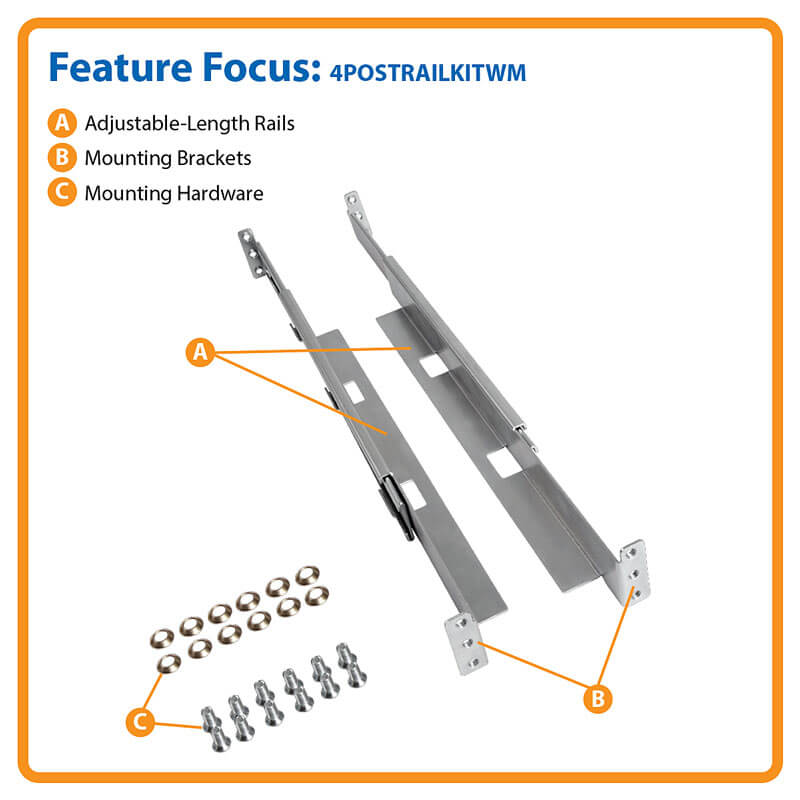 Feature Focus: 4POSTRAILKITWM

A Adjustable-Length Rails
B Mounting Brackets
C Mounting Hardware

A

B

C