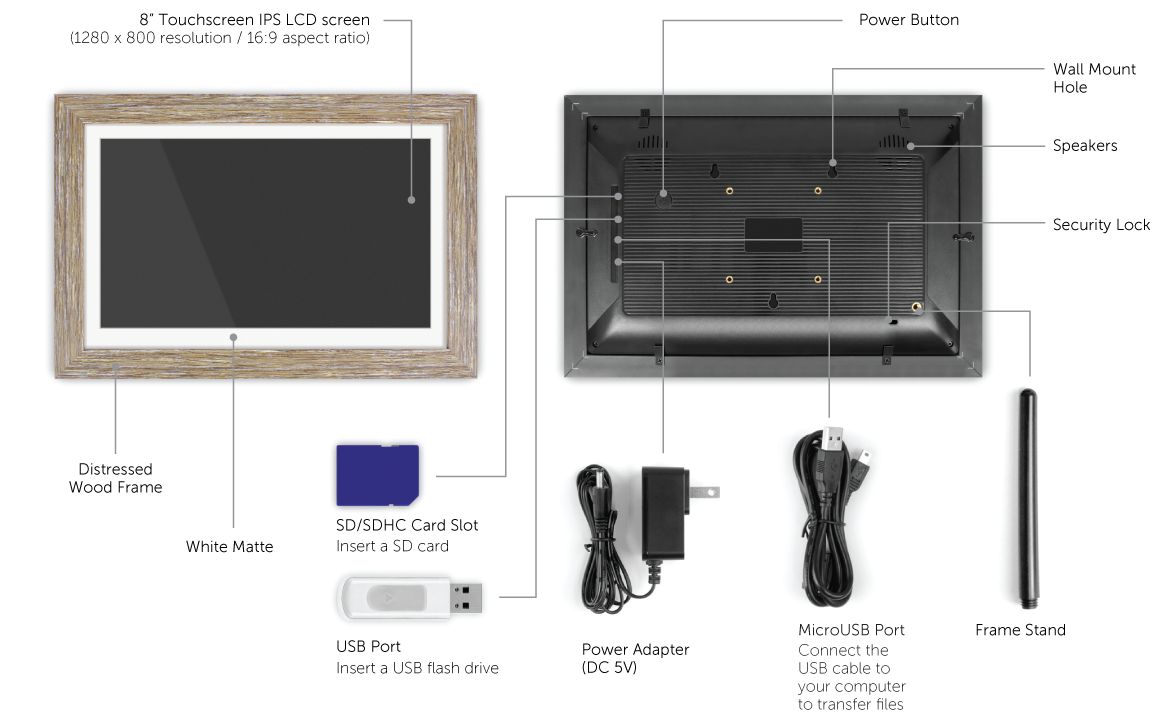 8" Touchscreen IPS LCD screen
(1280 x 800 resolution / 16:9 aspect ratio)

Power Button

Wall Mount Hole

Speakers

Security Lock

Distressed Wood Frame

White Matte

SD/SDHC Card Slot
Insert a SD card

USB Port
Insert a USB flash drive

Power Adapter
(DC 5V)

MicroUSB Port
Connect the USB cable to your computer to transfer files

Frame Stand