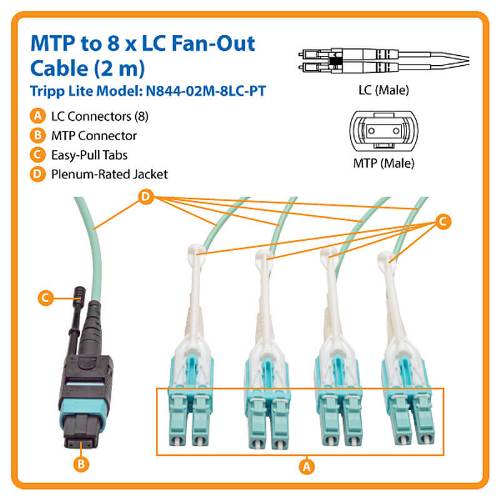 MTP to 8 x LC Fan-Out Cable (2 m)
Tripp Lite Model: N844-02M-8LC-PT

A LC Connectors (8)
B MTP Connector
C Easy-Pull Tabs
D Plenum-Rated Jacket

LC (Male)

MTP (Male)

D

C

C

B

A