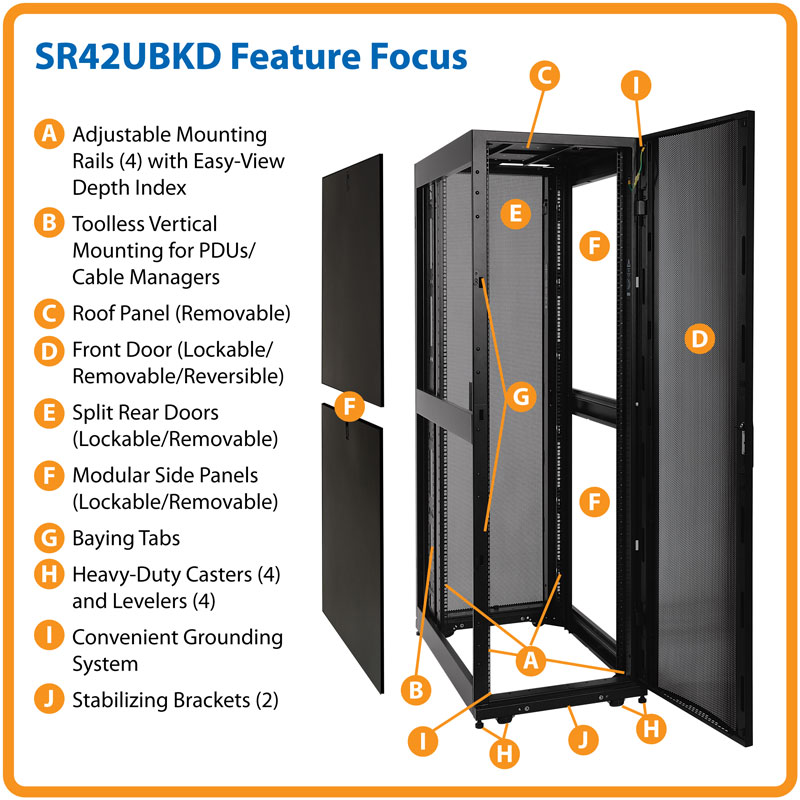 SR42UBKD Feature Focus

A Adjustable Mounting Rails (4) with Easy-View Depth Index

B Toolless Vertical Mounting for PDUs/ Cable Managers

C Roof Panel (Removable)

D Front Door (Lockable/ Removable/Reversible)

E Split Rear Doors (Lockable/Removable)

F Modular Side Panels (Lockable/Removable)

G Baying Tabs

H Heavy-Duty Casters (4) and Levelers (4)

I Convenient Grounding System

J Stabilizing Brackets (2)

C
I
E
F
D
F
G
F
A
B
I
H
J
H