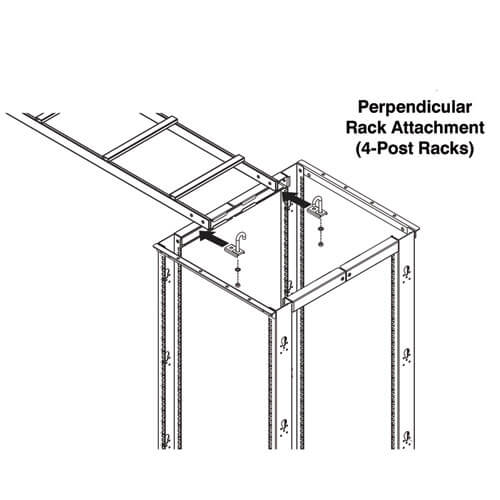 Perpendicular
Rack Attachment
(4-Post Racks)