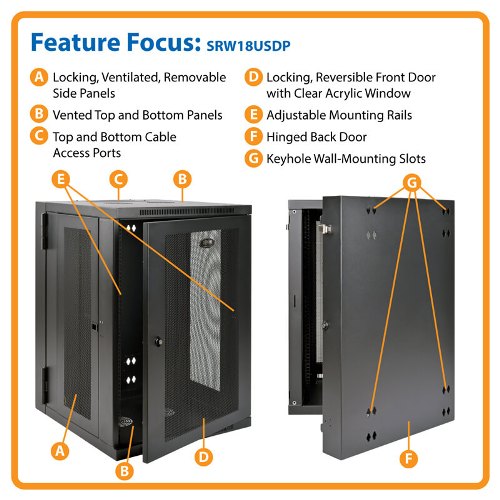 Feature Focus: SRW18USDP

A Locking, Ventilated, Removable Side Panels

B Vented Top and Bottom Panels

C Top and Bottom Cable Access Ports

D Locking, Reversible Front Door with Clear Acrylic Window

E Adjustable Mounting Rails

F Hinged Back Door

G Keyhole Wall-Mounting Slots

E C B

G

A B D

F