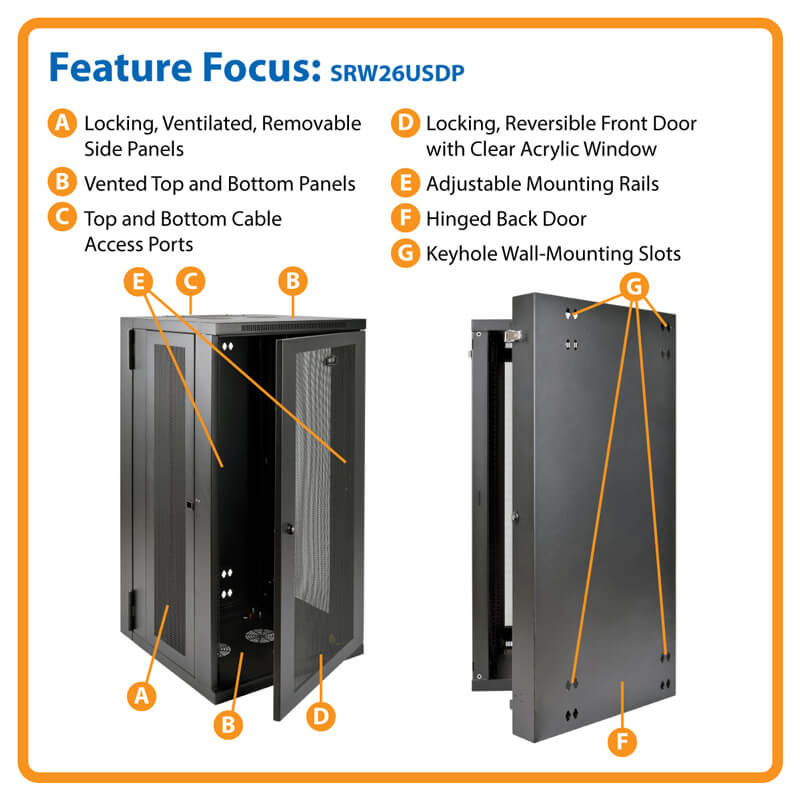 Feature Focus: SRW26USDP

A Locking, Ventilated, Removable Side Panels

B Vented Top and Bottom Panels

C Top and Bottom Cable Access Ports

D Locking, Reversible Front Door with Clear Acrylic Window

E Adjustable Mounting Rails

F Hinged Back Door

G Keyhole Wall-Mounting Slots

E C B

A B D

G

F