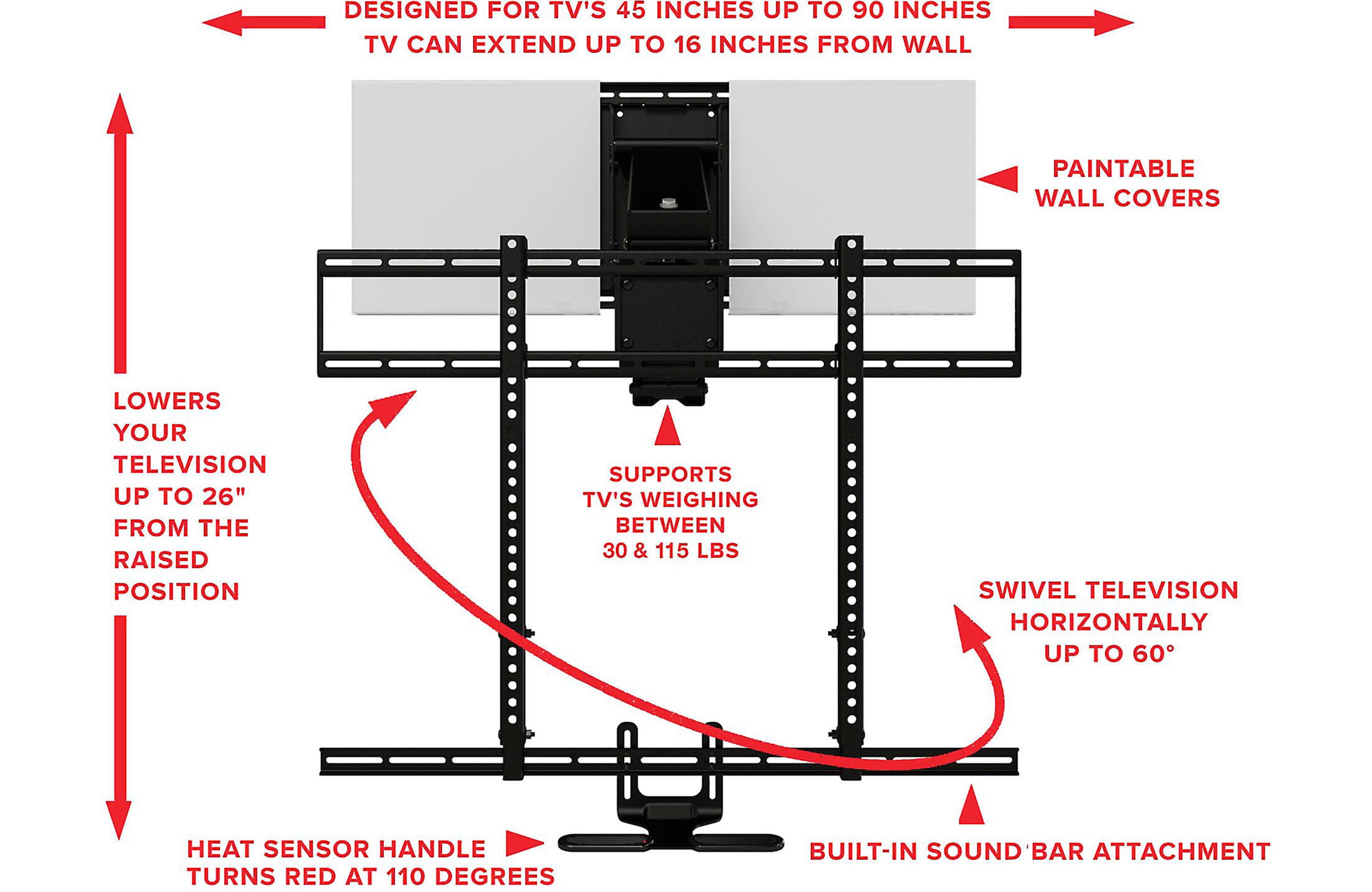 DESIGNED FOR TV'S 45 INCHES UP TO 90 INCHES
TV CAN EXTEND UP TO 16 INCHES FROM WALL

PAINTABLE WALL COVERS

LOWERS YOUR TELEVISION UP TO 26" FROM THE RAISED POSITION

SUPPORTS TV'S WEIGHING BETWEEN 30 & 115 LBS

SWIVEL TELEVISION HORIZONTALLY UP TO 60°

HEAT SENSOR HANDLE TURNS RED AT 110 DEGREES

BUILT-IN SOUND BAR ATTACHMENT