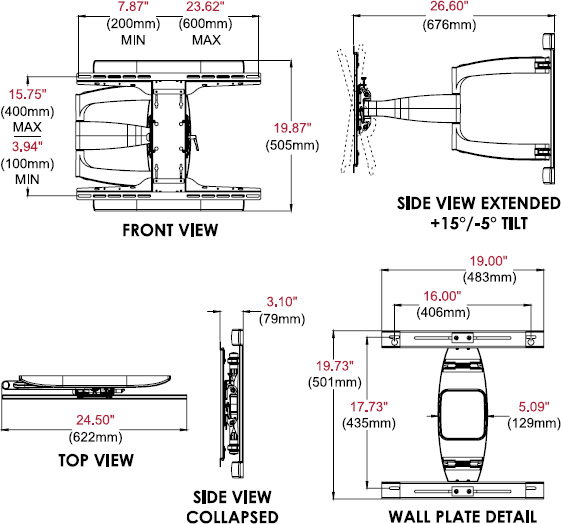 7.87"
(200mm)
MIN

23.62"
(600mm)
MAX

15.75"
(400mm)
MAX

3.94"
(100mm)
MIN

19.87"
(505mm)

FRONT VIEW

26.60"
(676mm)

SIDE VIEW EXTENDED
+15°/-5° TILT

24.50"
(622mm)

TOP VIEW

3.10"
(79mm)

SIDE VIEW
COLLAPSED

19.00"
(483mm)

16.00"
(406mm)

19.73"
(501mm)

17.73"
(435mm)

5.09"
(129mm)

WALL PLATE DETAIL