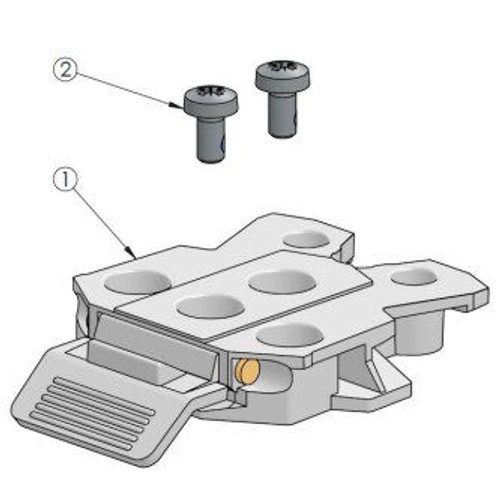 2

1