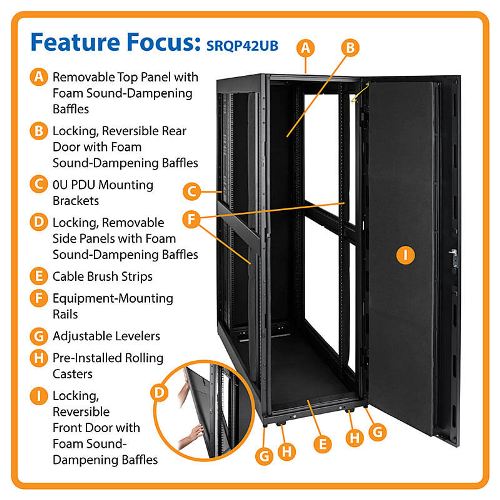 Feature Focus: SRQP42UB

A Removable Top Panel with Foam Sound-Dampening Baffles

B Locking, Reversible Rear Door with Foam Sound-Dampening Baffles

C 0U PDU Mounting Brackets

D Locking, Removable Side Panels with Foam Sound-Dampening Baffles

E Cable Brush Strips

F Equipment-Mounting Rails

G Adjustable Levelers

H Pre-Installed Rolling Casters

I Locking, Reversible Front Door with Foam Sound-Dampening Baffles

A B C F I D G H E H G