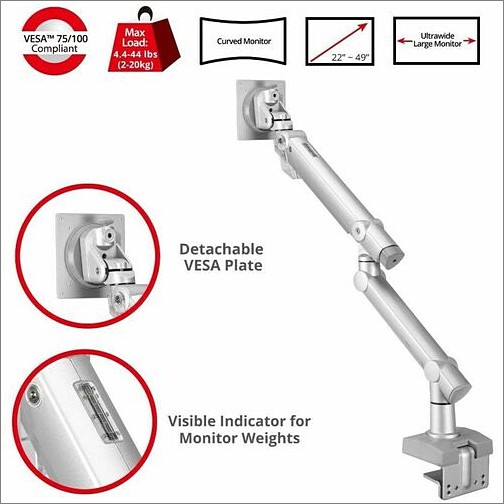 VESA™ 75/100 Compliant

Max Load: 4.4-44 lbs (2-20kg)

Curved Monitor

22" ~ 49"

Ultrawide Large Monitor

Detachable VESA Plate

Visible Indicator for Monitor Weights