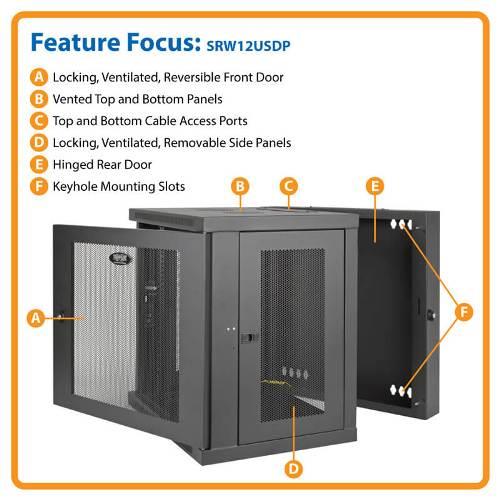 Feature Focus: SRW12USDP

A Locking, Ventilated, Reversible Front Door
B Vented Top and Bottom Panels
C Top and Bottom Cable Access Ports
D Locking, Ventilated, Removable Side Panels
E Hinged Rear Door
F Keyhole Mounting Slots

B
C
E
A
F
D