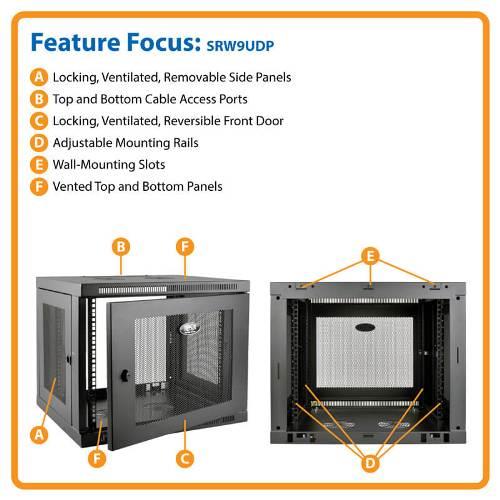 Feature Focus: SRW9UDP

A Locking, Ventilated, Removable Side Panels
B Top and Bottom Cable Access Ports
C Locking, Ventilated, Reversible Front Door
D Adjustable Mounting Rails
E Wall-Mounting Slots
F Vented Top and Bottom Panels

B
F
A
F
C
E
D