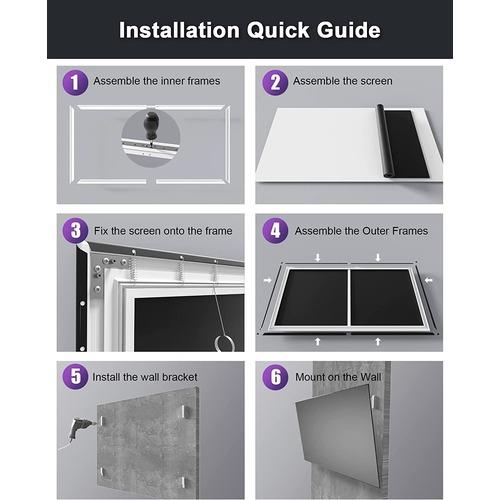 Installation Quick Guide

1 Assemble the inner frames

2 Assemble the screen

3 Fix the screen onto the frame

4 Assemble the Outer Frames

5 Install the wall bracket

6 Mount on the Wall