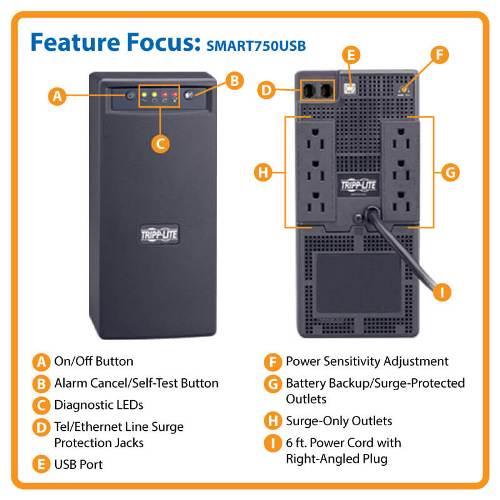 Feature Focus: SMART750USB

A
B
C
TRIPP·LITE

D
E
F
H
G
TRIPP·LITE
I

A On/Off Button
B Alarm Cancel/Self-Test Button
C Diagnostic LEDs
D Tel/Ethernet Line Surge Protection Jacks
E USB Port

F Power Sensitivity Adjustment
G Battery Backup/Surge-Protected Outlets
H Surge-Only Outlets
I 6 ft. Power Cord with Right-Angled Plug