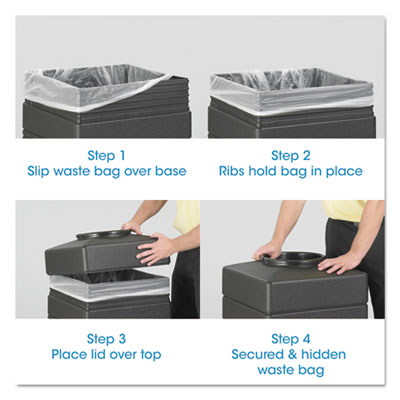 Step 1
Slip waste bag over base

Step 2
Ribs hold bag in place

Step 3
Place lid over top

Step 4
Secured & hidden waste bag